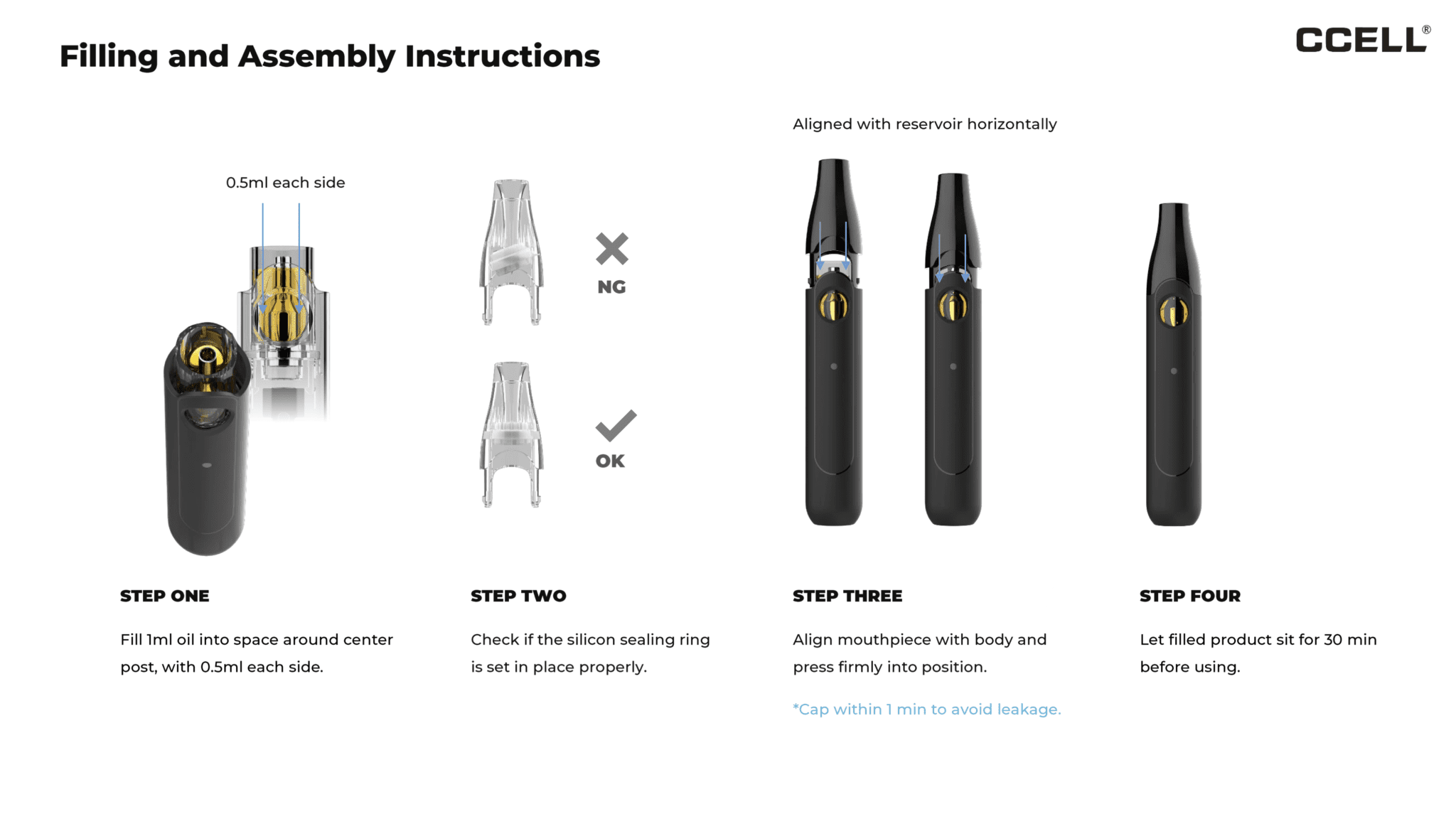 Filling and Assembly Instructions

CCELL®

0.5ml each side

NG

OK

Aligned with reservoir horizontally

STEP ONE

Fill 1ml oil into space around center post, with 0.5ml each side.

STEP TWO

Check if the silicon sealing ring is set in place properly.

STEP THREE

Align mouthpiece with body and press firmly into position.

*Cap within 1 min to avoid leakage.

STEP FOUR

Let filled product sit for 30 min before using.